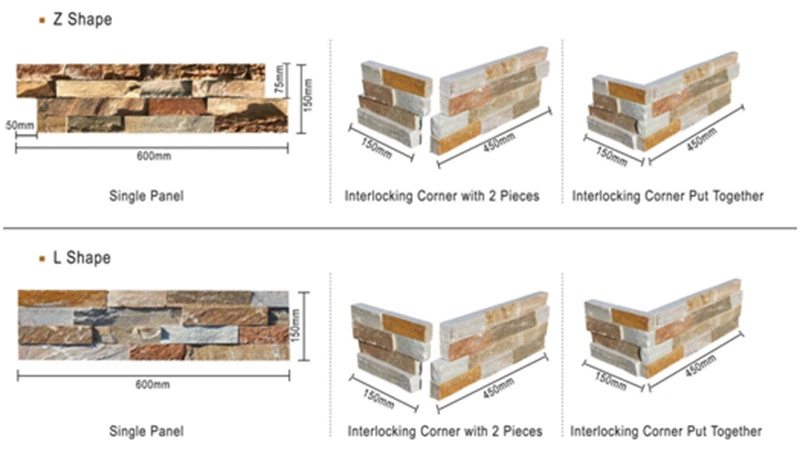 Z Shape

75mm
150mm
50mm
600mm

Single Panel

150mm
450mm

Interlocking Corner with 2 Pieces

150mm
450mm

Interlocking Corner Put Together

L Shape

150mm
600mm

Single Panel

150mm
450mm

Interlocking Corner with 2 Pieces

150mm
450mm

Interlocking Corner Put Together